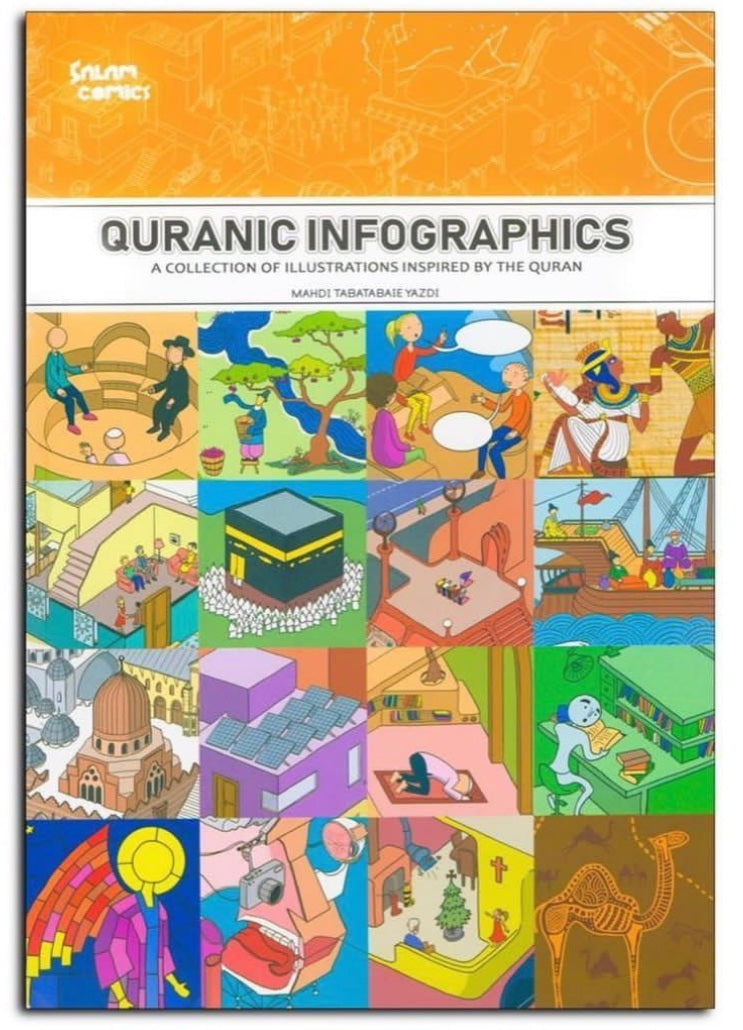 Salam comics

QURANIC INFOGRAPHICS

A COLLECTION OF ILLUSTRATIONS INSPIRED BY THE QURAN

MAHDI TABATABAIE YAZDI